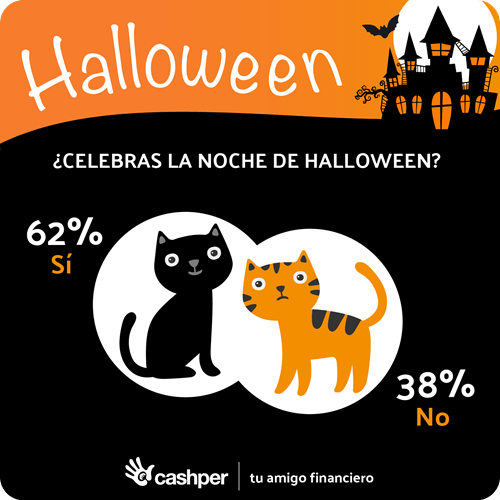 Halloween

¿CELEBRAS LA NOCHE DE HALLOWEEN?

62%
Sí

38%
No

cashper | tu amigo financiero