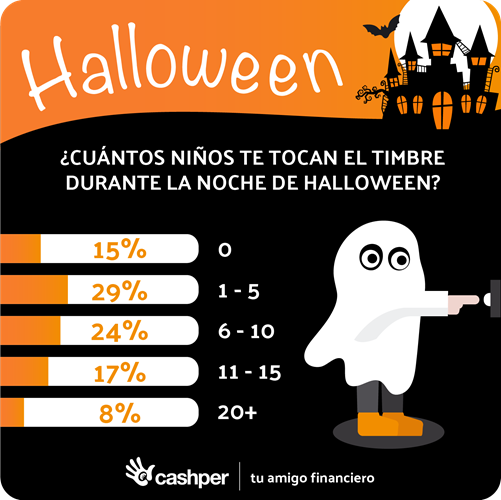 Halloween

¿CUÁNTOS NIÑOS TE TOCAN EL TIMBRE DURANTE LA NOCHE DE HALLOWEEN?

15% 0
29% 1 - 5
24% 6 - 10
17% 11 - 15
8% 20+

cashper | tu amigo financiero